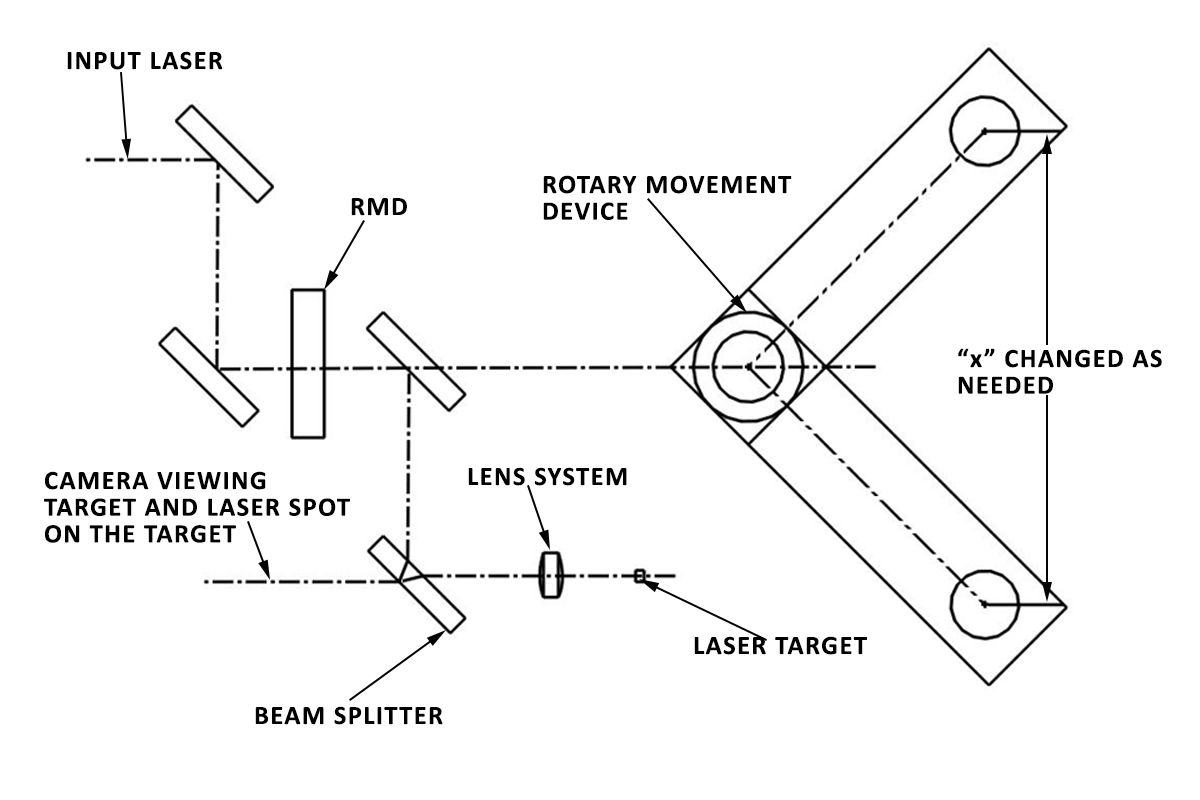 INPUT LASER

RMD

ROTARY MOVEMENT DEVICE

“x” CHANGED AS NEEDED

CAMERA VIEWING TARGET AND LASER SPOT ON THE TARGET

LENS SYSTEM

LASER TARGET

BEAM SPLITTER